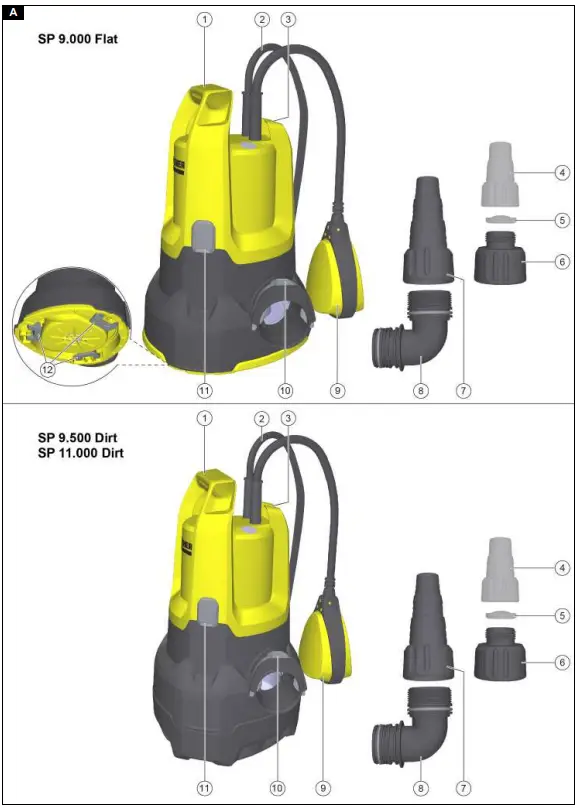 A

SP 9.000 Flat

1 2 3 4 5 6 7 8 9 10 11 12

SP 9.500 Dirt
SP 11.000 Dirt

1 2 3 4 5 6 7 8 9 10 11