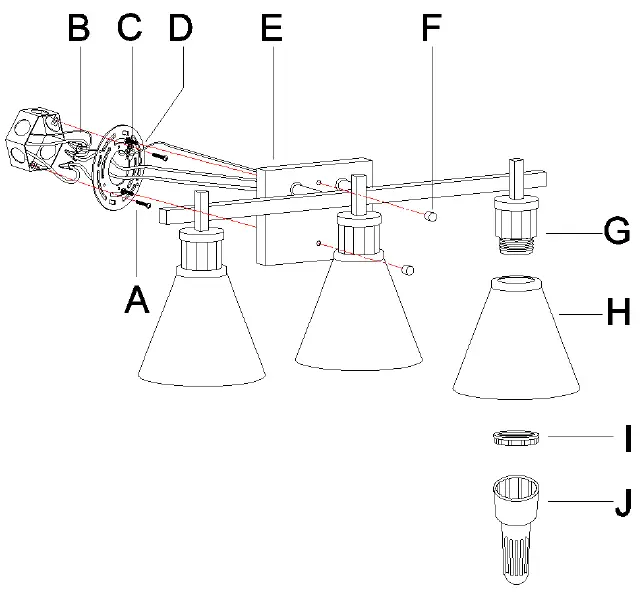 B C D E F

G

A

H

I

J