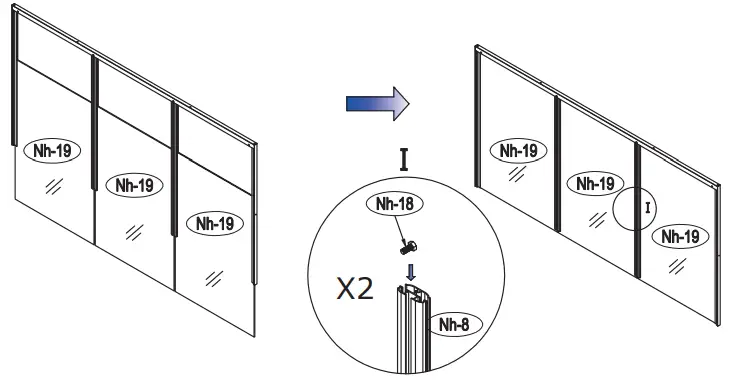 Nh-19
Nh-19
Nh-19
I
Nh-18
X2
Nh-8
Nh-19
Nh-19
I
Nh-19