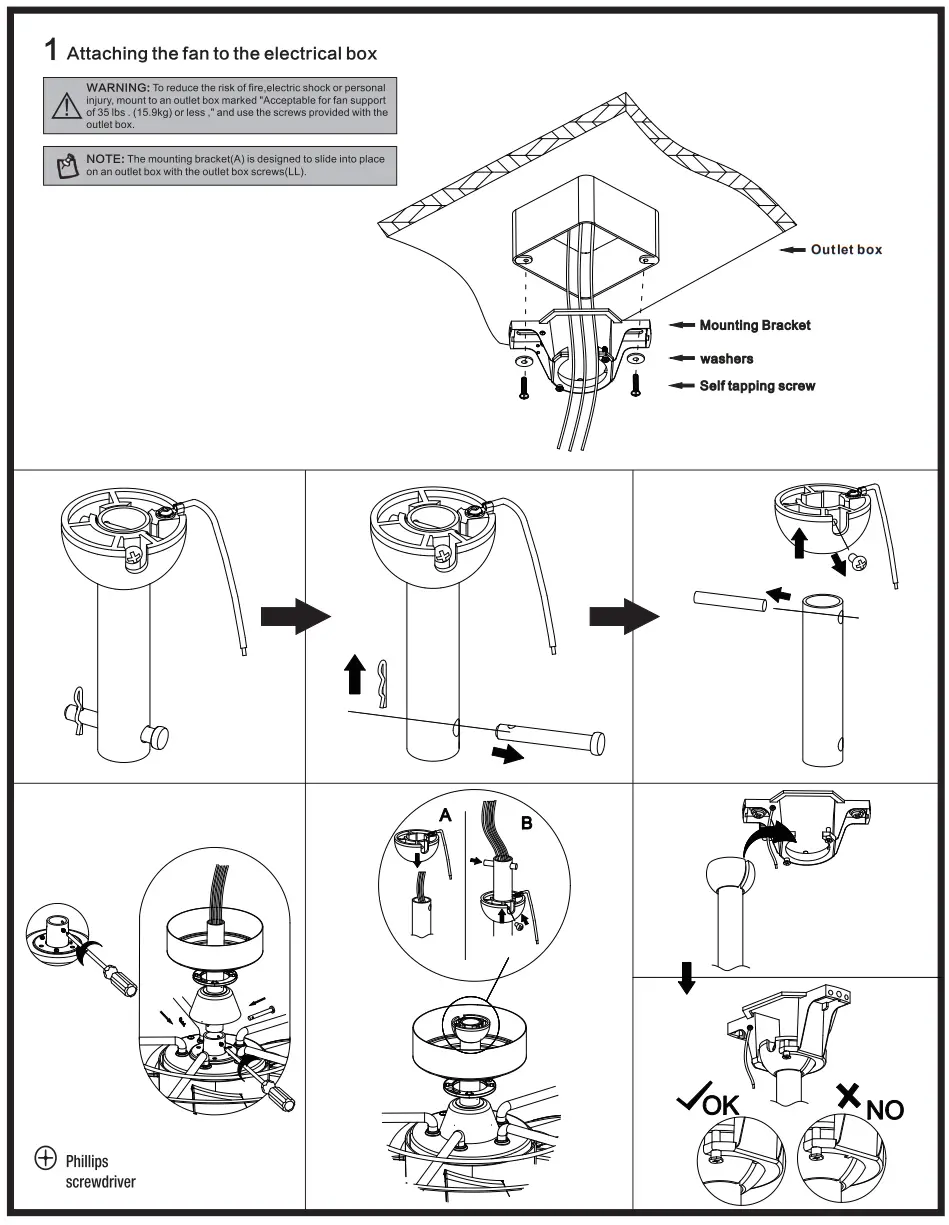 1 Attaching the fan to the electrical box

WARNING: To reduce the risk of fire,electric shock or personal injury, mount to an outlet box marked "Acceptable for fan support of 35 lbs . (15.9kg) or less ," and use the screws provided with the outlet box.

NOTE: The mounting bracket(A) is designed to slide into place on an outlet box with the outlet box screws(LL).

Outlet box

Mounting Bracket

washers

Self tapping screw

A

B

OK

NO

Phillips screwdriver