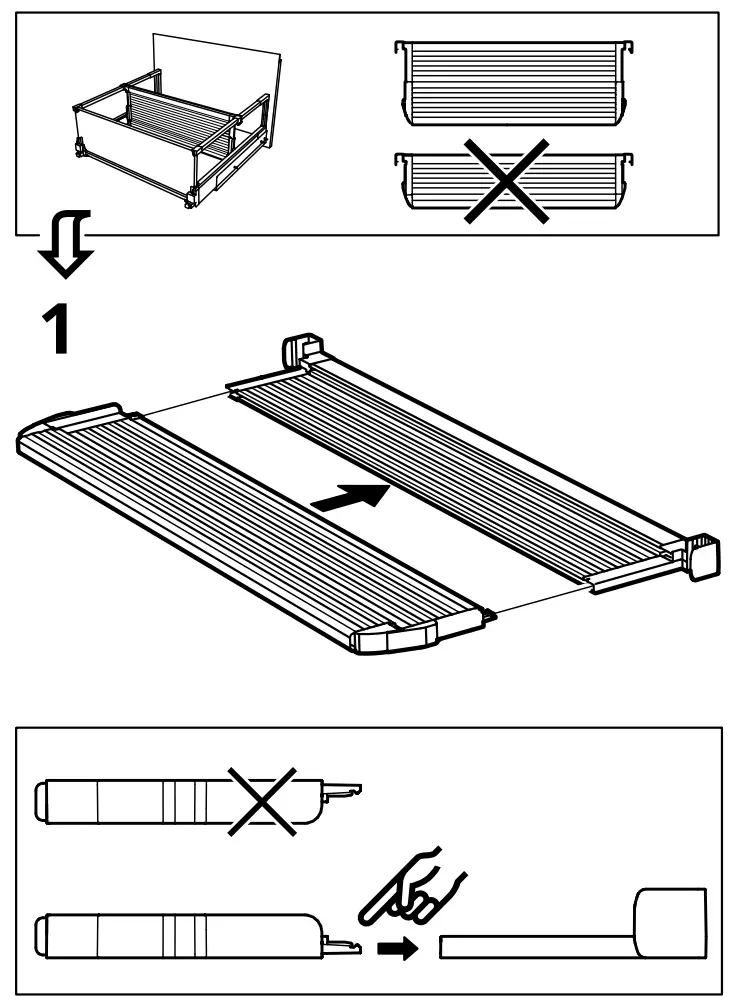 1