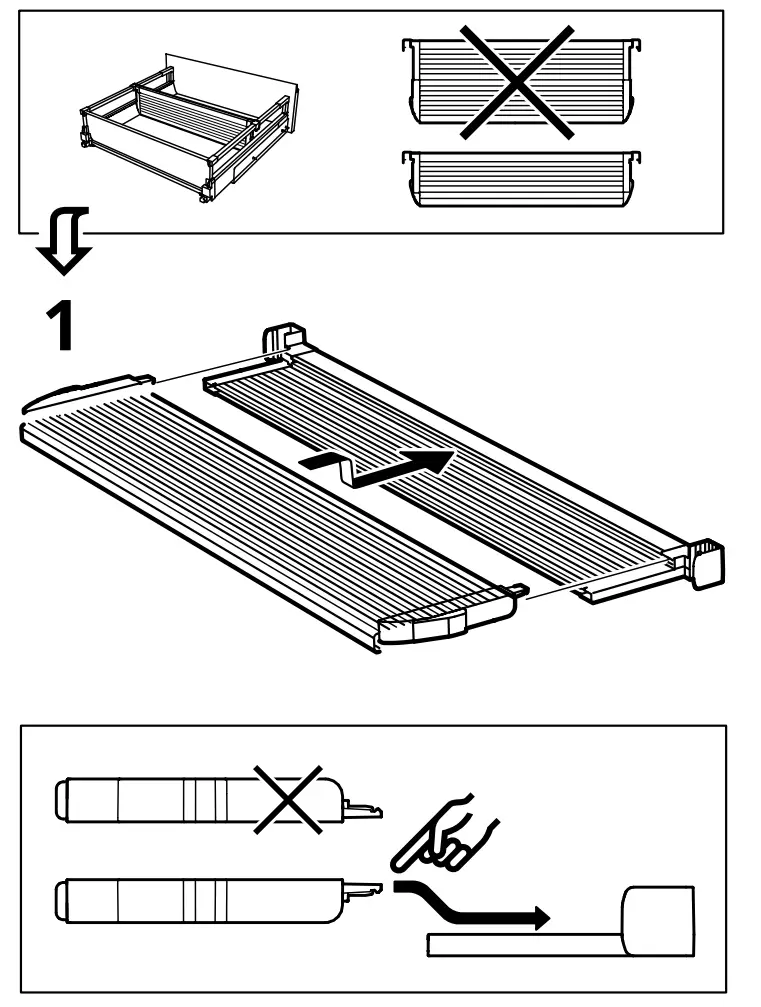 1