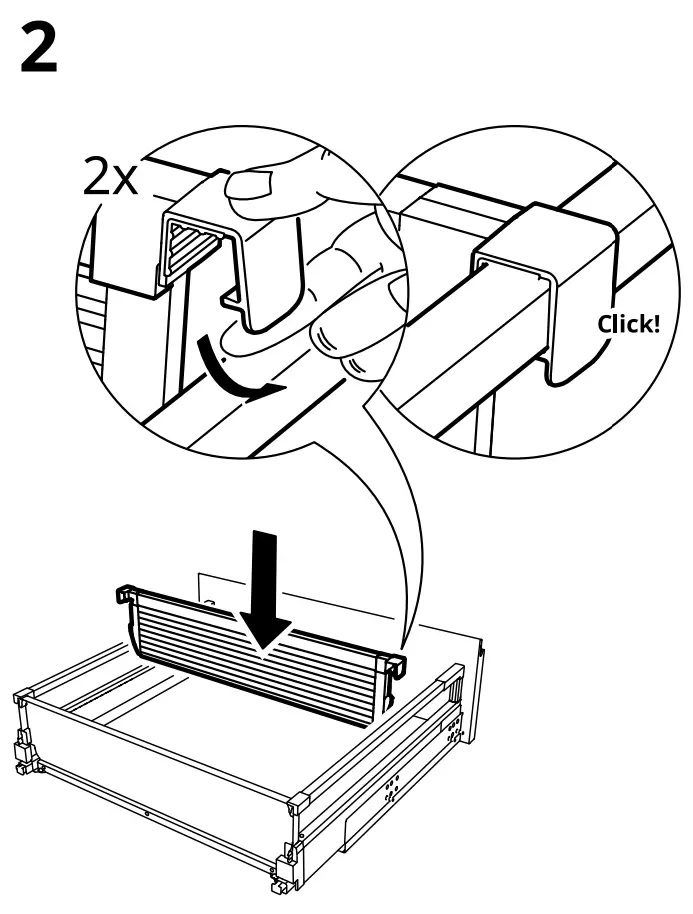 2

2x

Click!