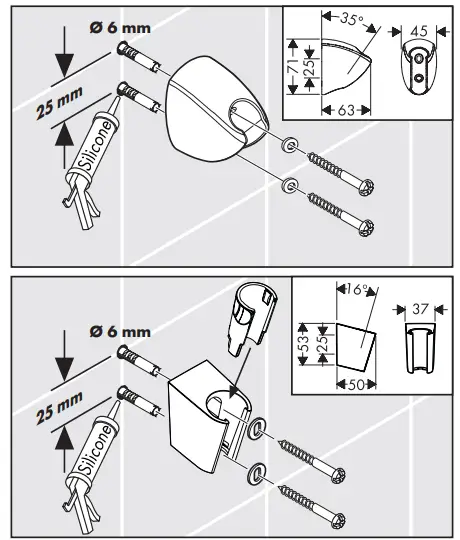 Ø 6 mm

25 mm

Silicone

35°

45

71

25

63

Ø 6 mm

25 mm

Silicone

16°

37

53

25

50