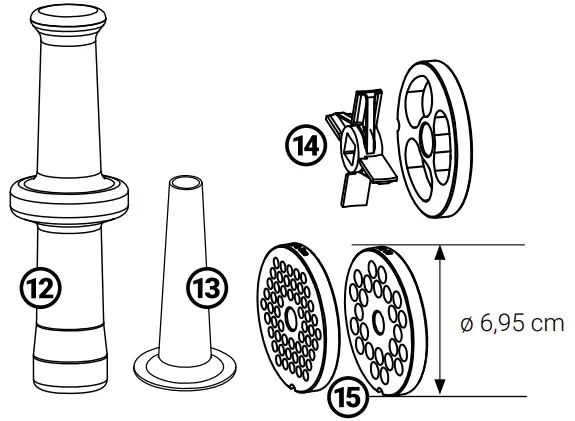 14

12

13

ø 6,95 cm

15