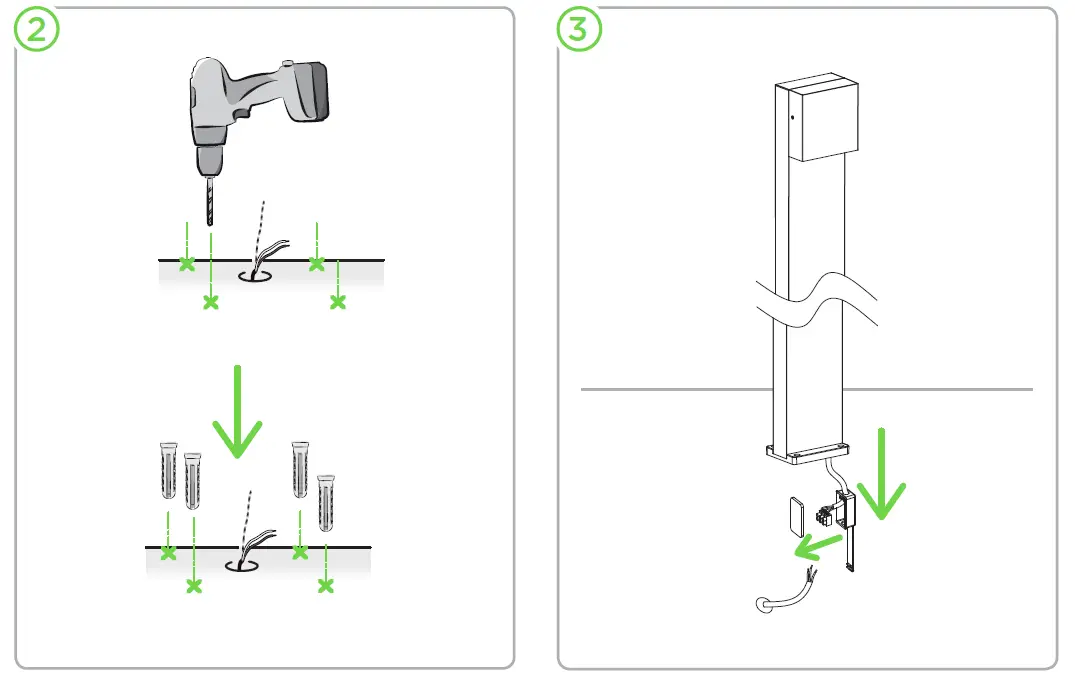 2

3