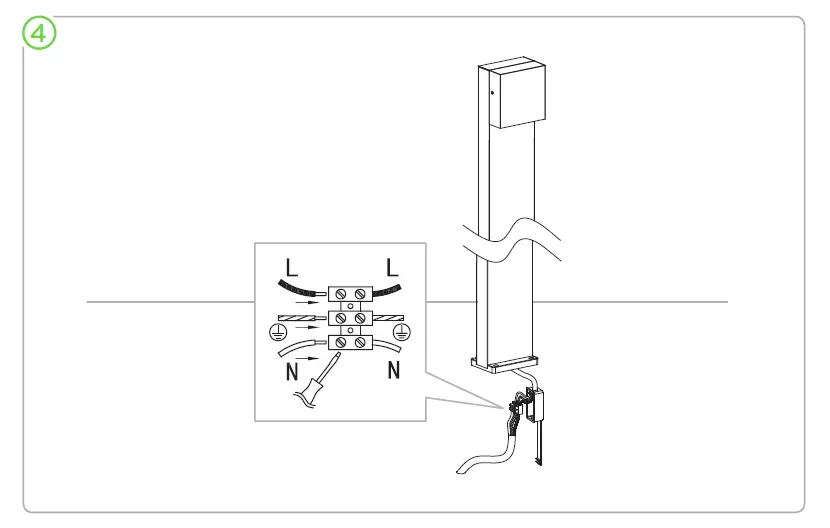 4
L
L
N
N