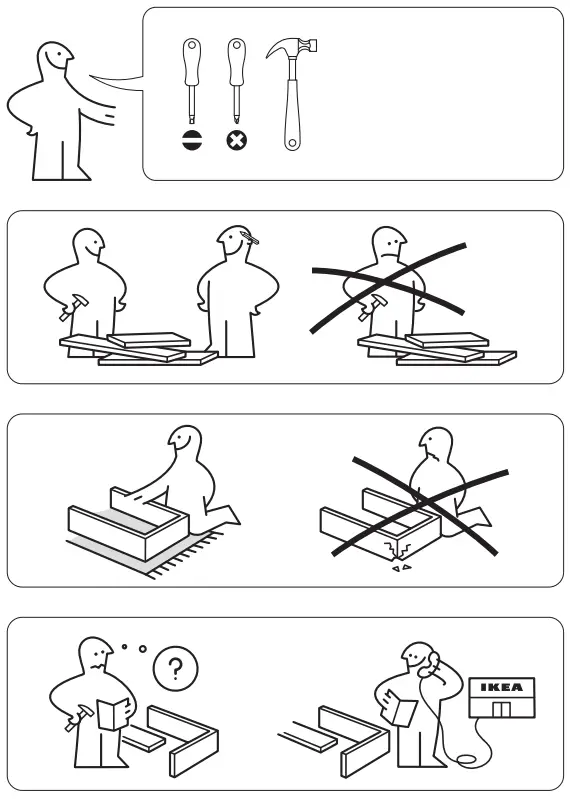 ?

IKEA