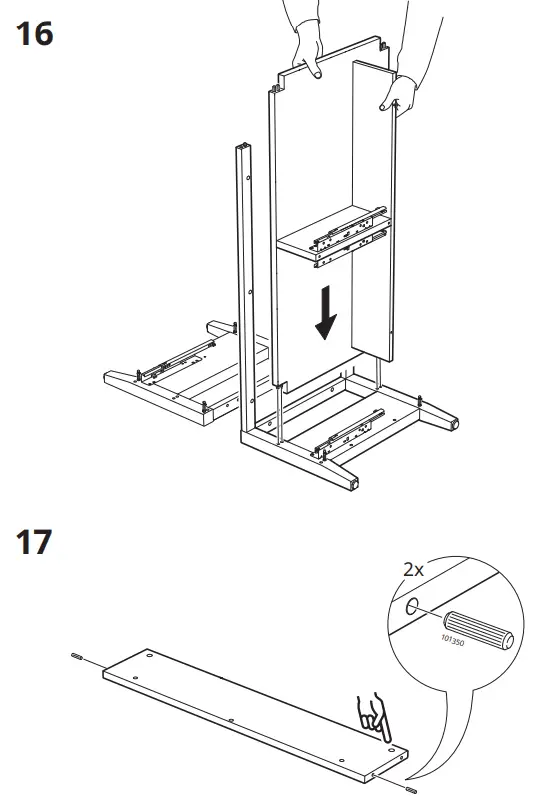 16

17

2x

101350