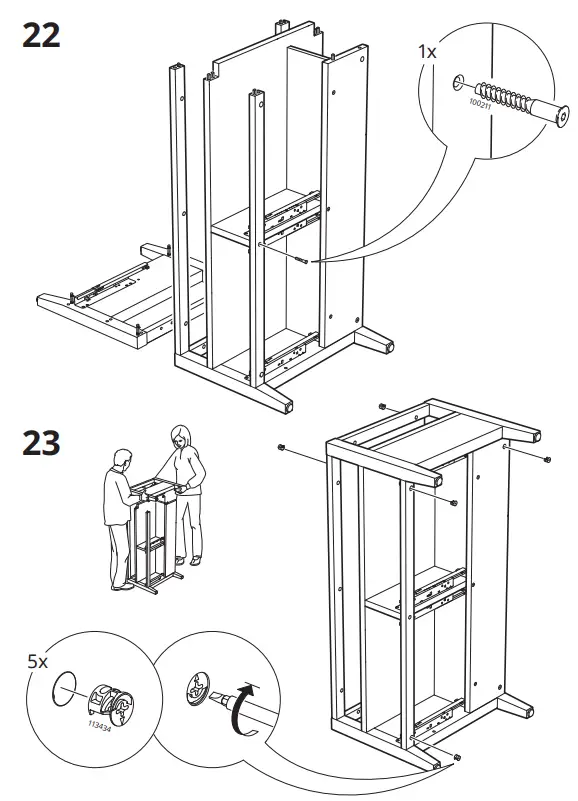 22

1x

100211

23

5x

113434