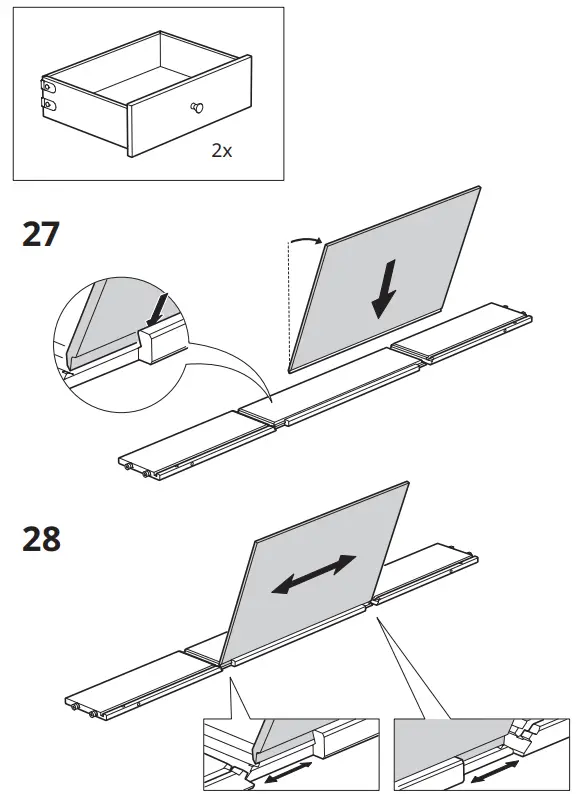 2x

27

28