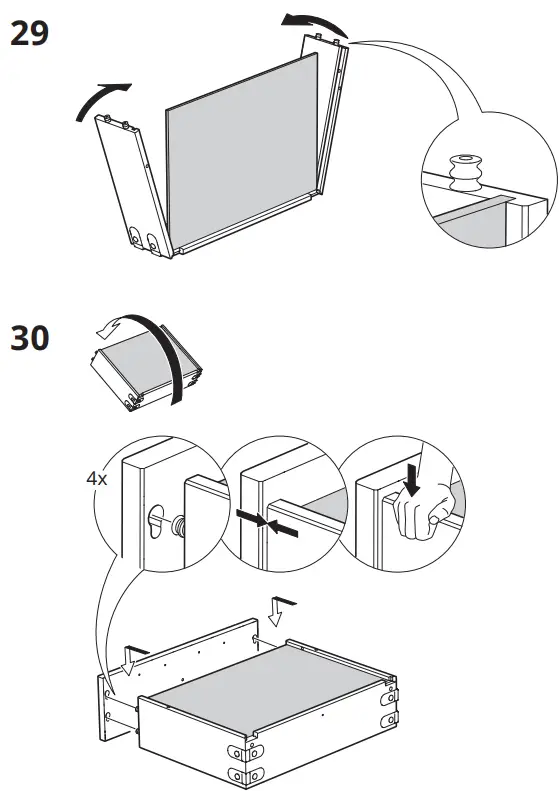 29

30

4x