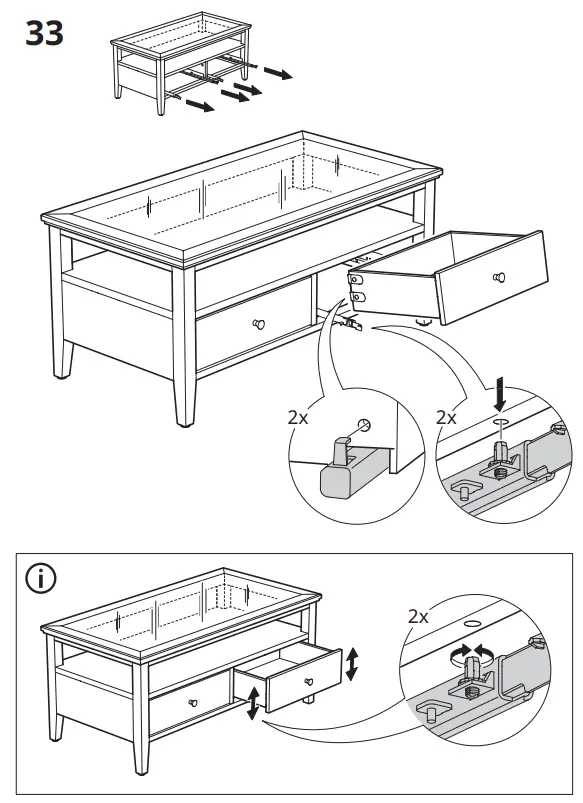 33

2x

2x

i

2x