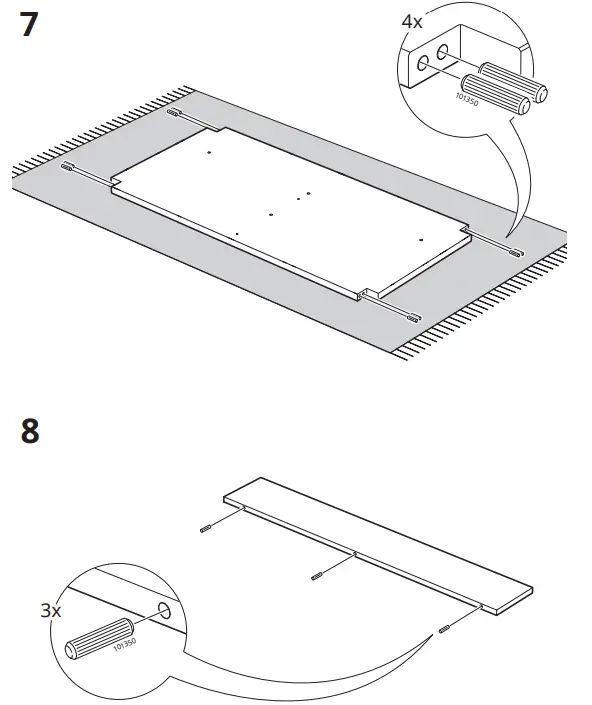 7

4x

101350

8

3x

101350