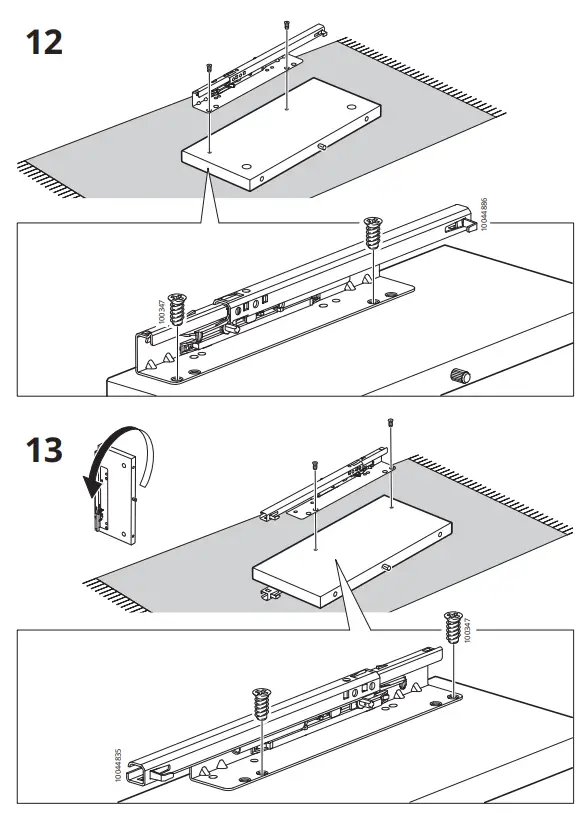 12

10044886

100347

13

100347

10044835