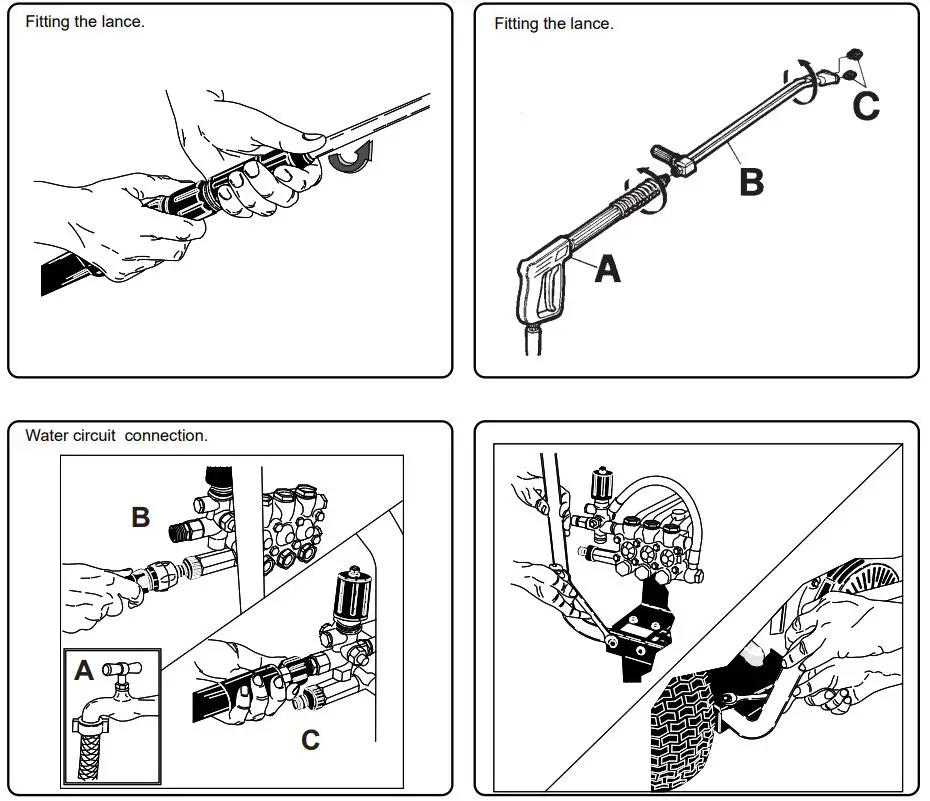 Fitting the lance.

Fitting the lance.

C

B

A

Water circuit connection.

B

A

C