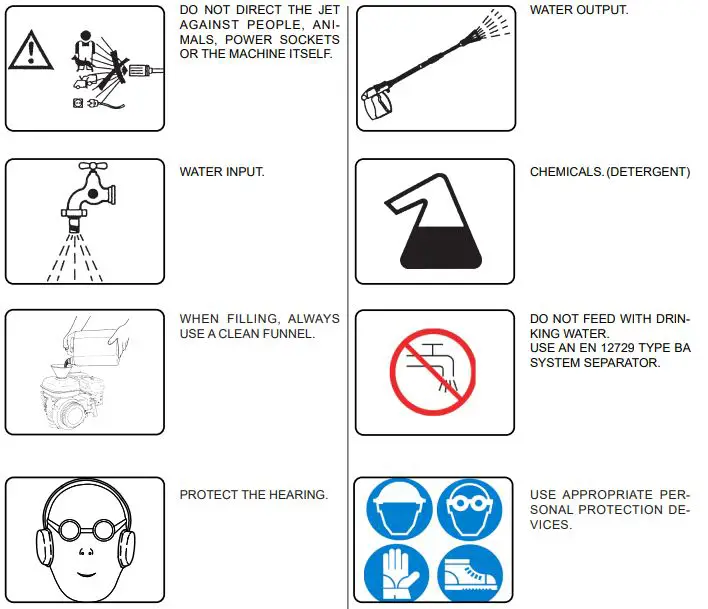 DO NOT DIRECT THE JET AGAINST PEOPLE, ANIMALS, POWER SOCKETS OR THE MACHINE ITSELF.

WATER INPUT.

WHEN FILLING, ALWAYS USE A CLEAN FUNNEL.

PROTECT THE HEARING.

WATER OUTPUT.

CHEMICALS. (DETERGENT)

DO NOT FEED WITH DRINKING WATER.
USE AN EN 12729 TYPE BA SYSTEM SEPARATOR.

USE APPROPRIATE PERSONAL PROTECTION DEVICES.