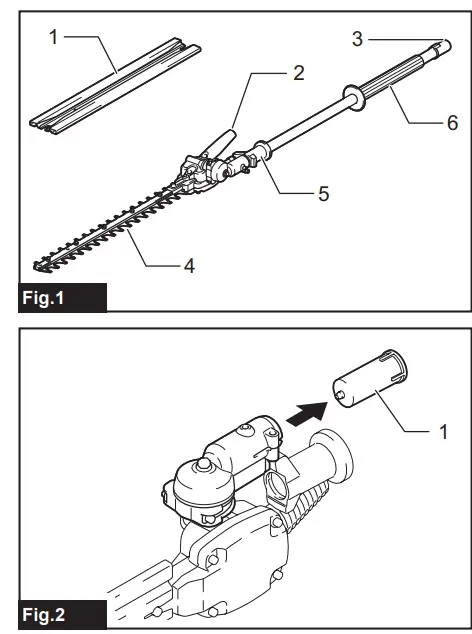 1
2
3
6
5
4
Fig.1

1
Fig.2