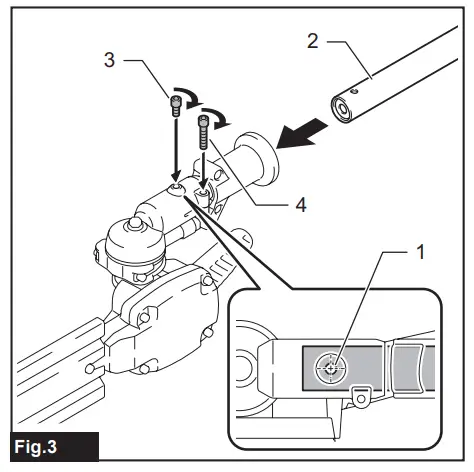 2
3
4
1
Fig.3