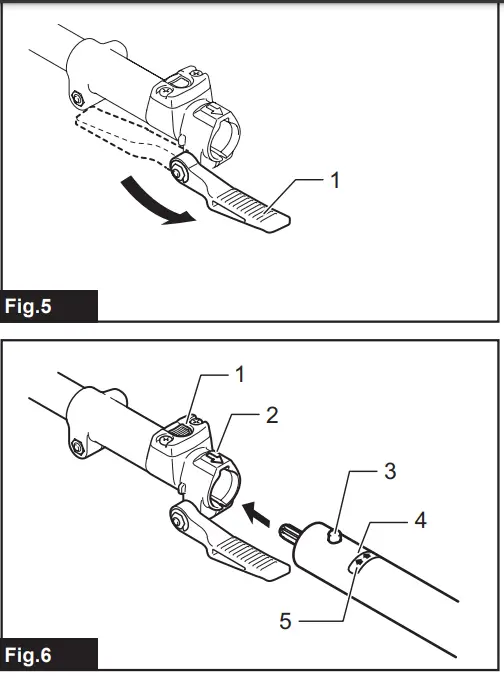 1

Fig.5

1
2
3
4
5

Fig.6