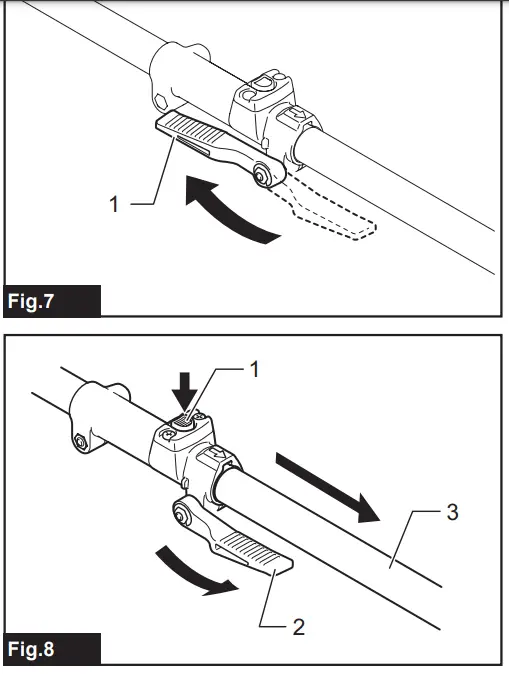 1

Fig.7

1

3

2

Fig.8