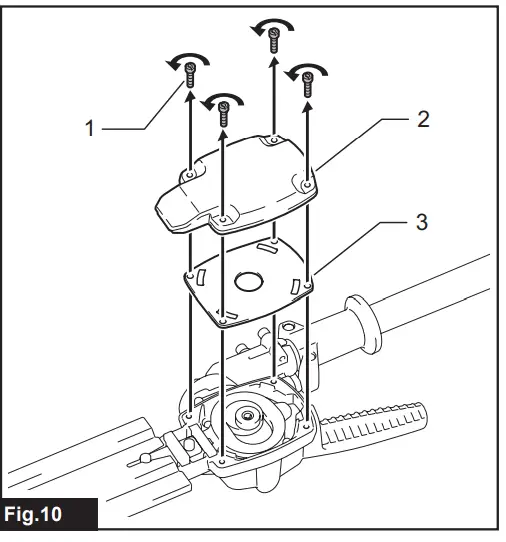 1
2
3
Fig.10