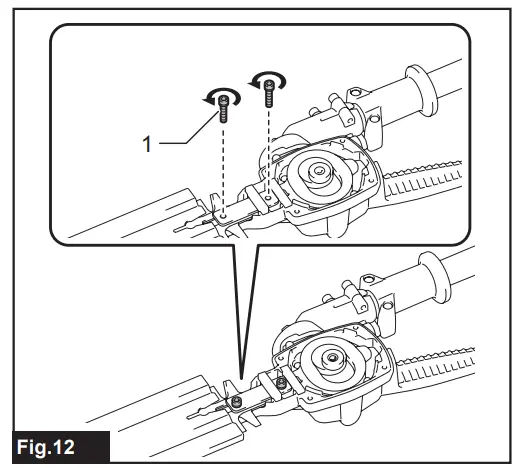 1

Fig.12