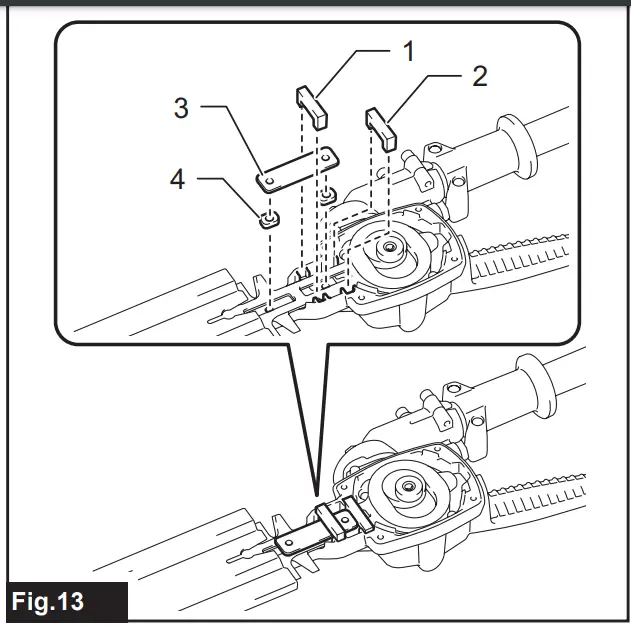 1
2
3
4
Fig.13