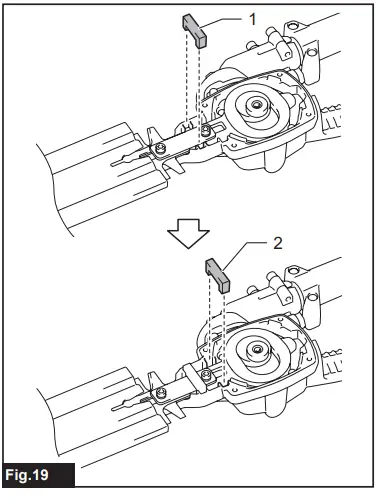 1

2

Fig.19