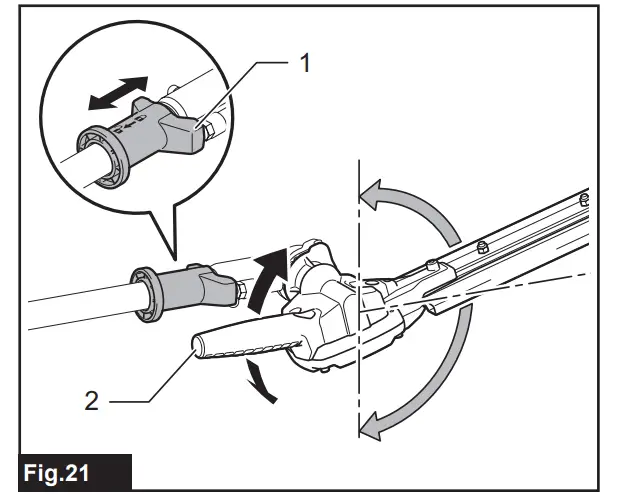 1

2

Fig.21