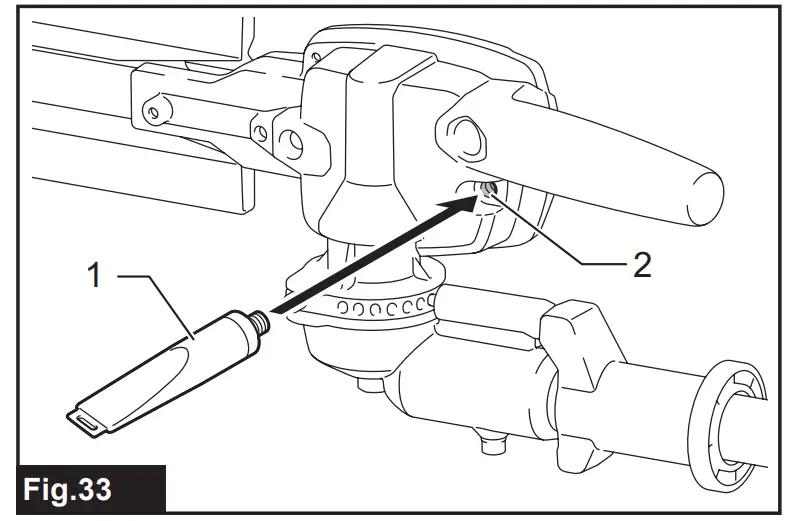 1

2

Fig.33