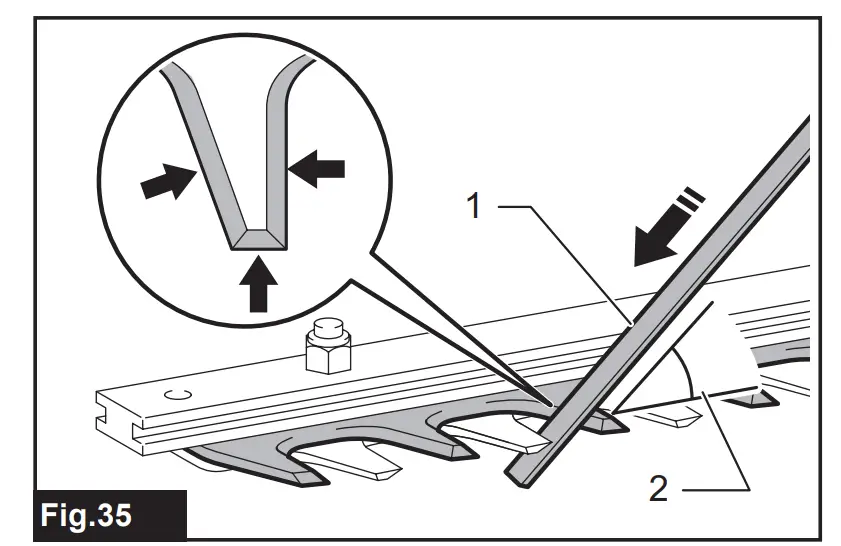 1
2
Fig.35