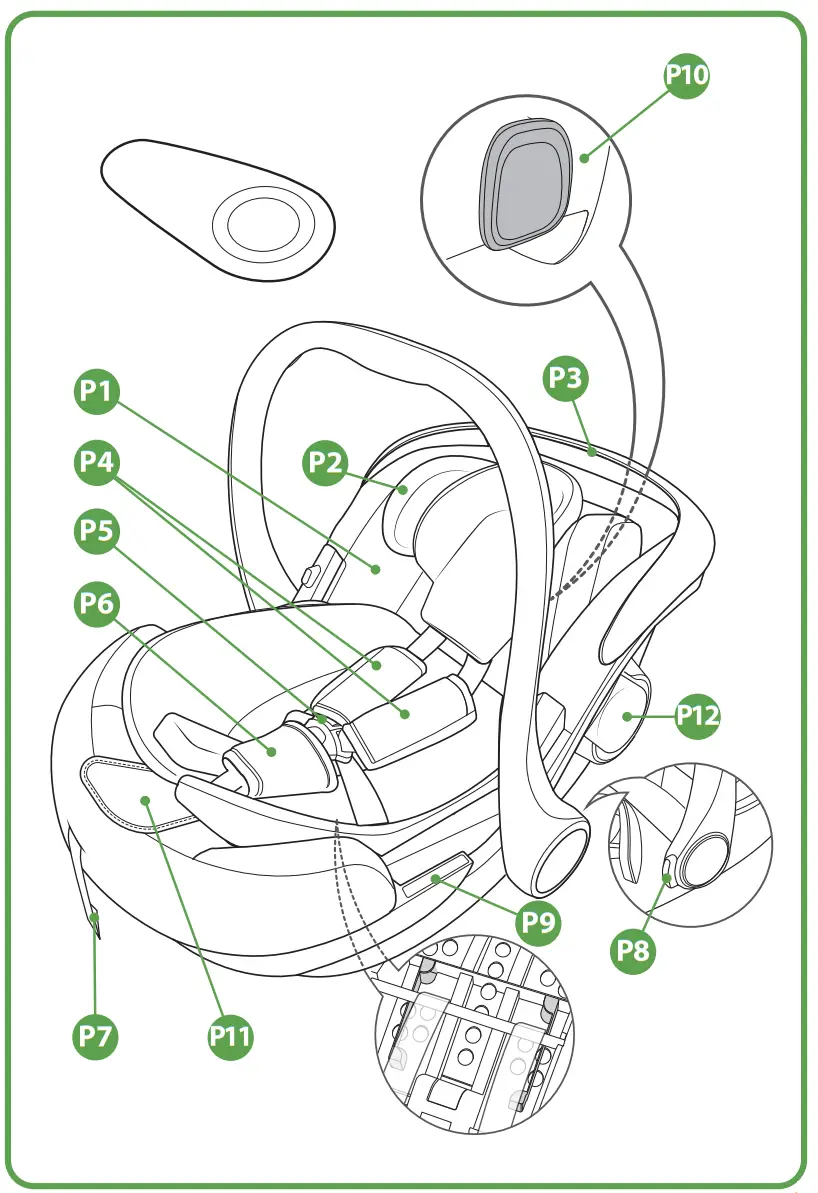 P10
P1
P3
P2
P4
P5
P6
P12
P9
P8
P7
P11