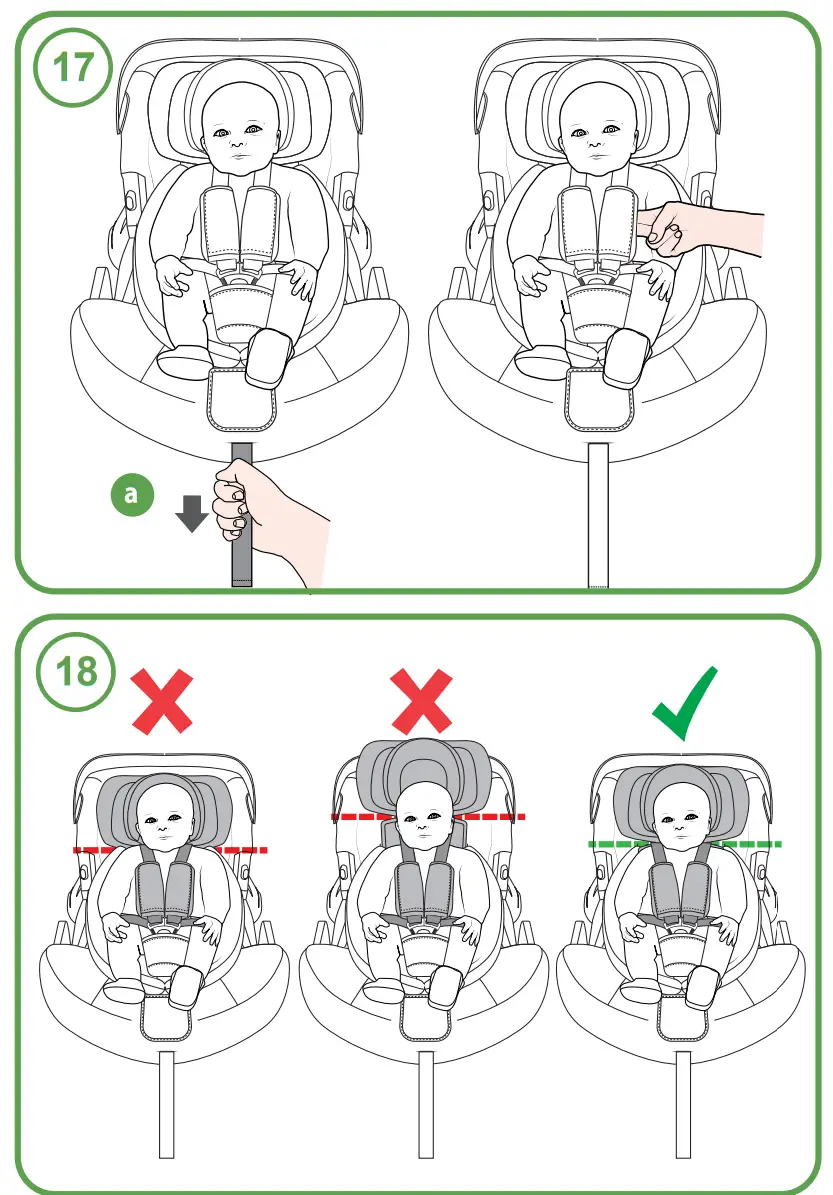 17

a

18