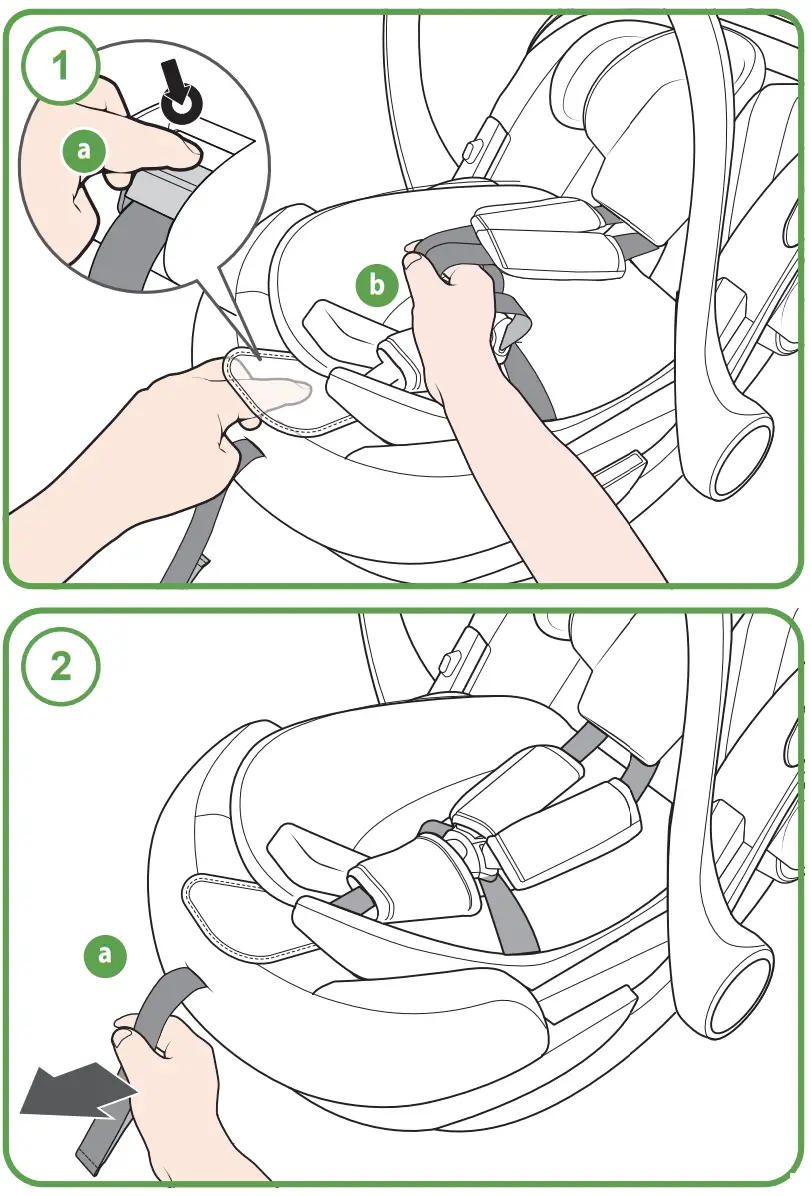 1
a
b
2
a