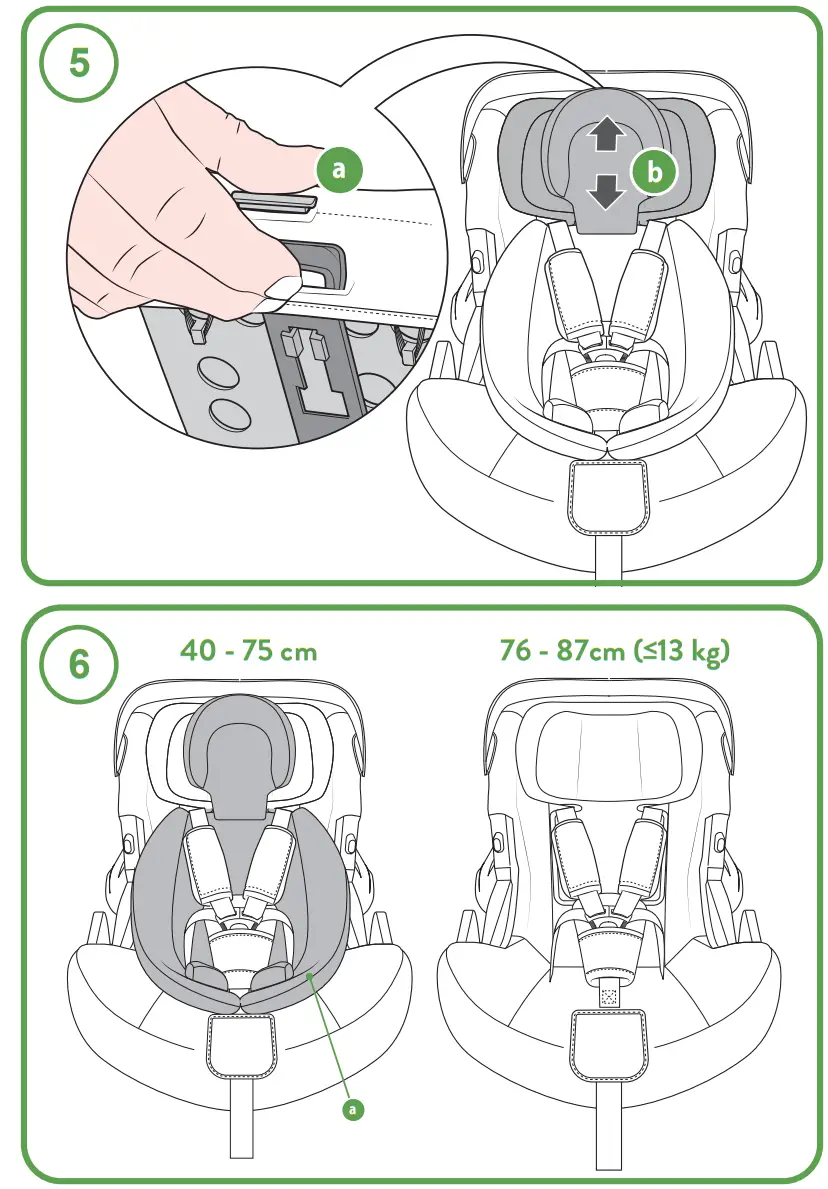 5

a

b

6

40 - 75 cm

76 - 87cm (≤13 kg)

a