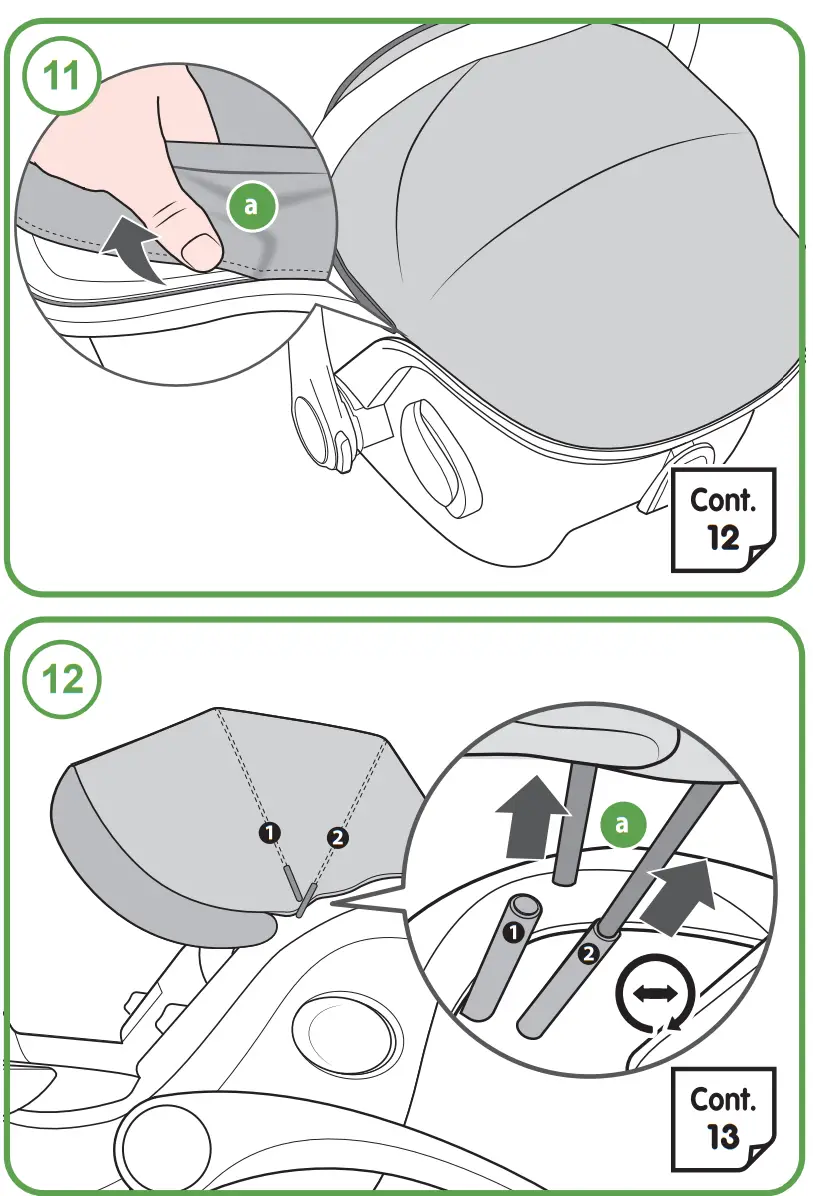 11

a

Cont.
12

12

1
2

a

1
2

Cont.
13