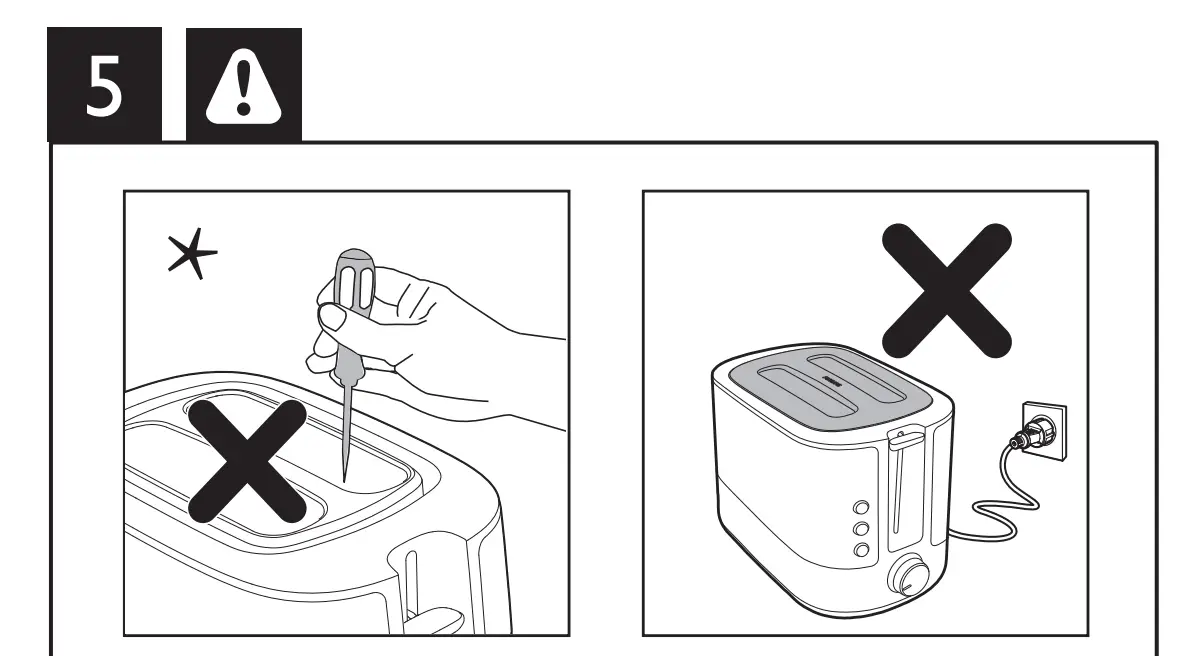 5