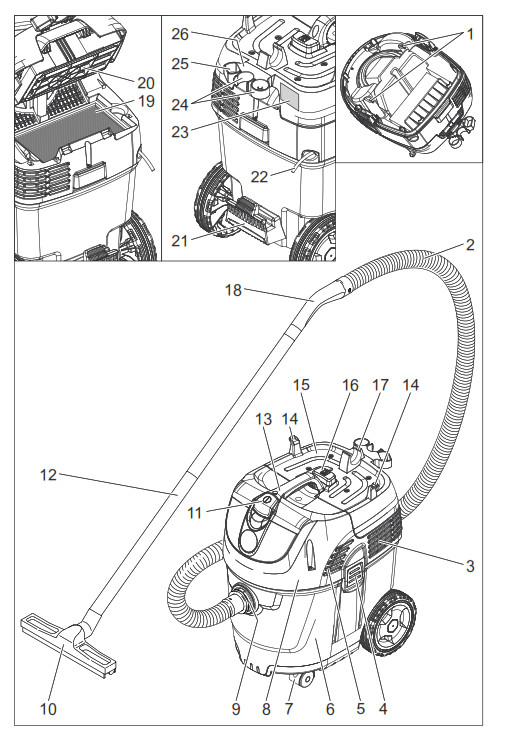 20
19
26
25
24
23
22
21
1
2
18
15
16
17
14
13
14
12
11
3
10
9
8
7
6
5
4