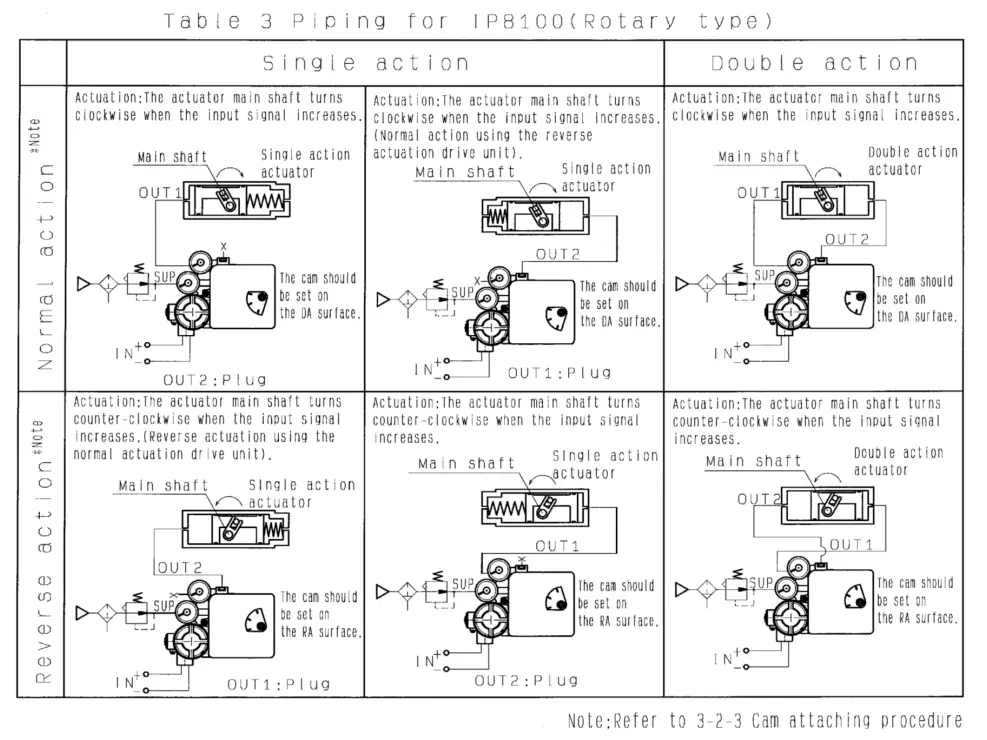 Table 3 Piping for IP8100(Rotary type)

| | Single action | | Double action |
|---|---|---|---|
| Normal action *Note | Actuation:The actuator main shaft turns clockwise when the input signal increases. Main shaft Single action actuator OUT1 SUP The cam should be set on the DA surface. IN + - OUT2:Plug | Actuation:The actuator main shaft turns clockwise when the input signal increases. (Normal action using the reverse actuation drive unit). Main shaft Single action actuator OUT2 SUP The cam should be set on the DA surface. IN + - OUT1:Plug | Actuation:The actuator main shaft turns clockwise when the input signal increases. Main shaft Double action actuator OUT1 OUT2 SUP The cam should be set on the DA surface. IN + - |
| Reverse action *Note | Actuation:The actuator main shaft turns counter-clockwise when the input signal increases.(Reverse actuation using the normal actuation drive unit). Main shaft Single action actuator OUT2 SUP The cam should be set on the RA surface. IN + - OUT1:Plug | Actuation:The actuator main shaft turns counter-clockwise when the input signal increases. Main shaft Single action actuator OUT1 SUP The cam should be set on the RA surface. IN + - OUT2:Plug | Actuation:The actuator main shaft turns counter-clockwise when the input signal increases. Main shaft Double action actuator OUT2 OUT1 SUP The cam should be set on the RA surface. IN + - |

Note:Refer to 3-2-3 Cam attaching procedure