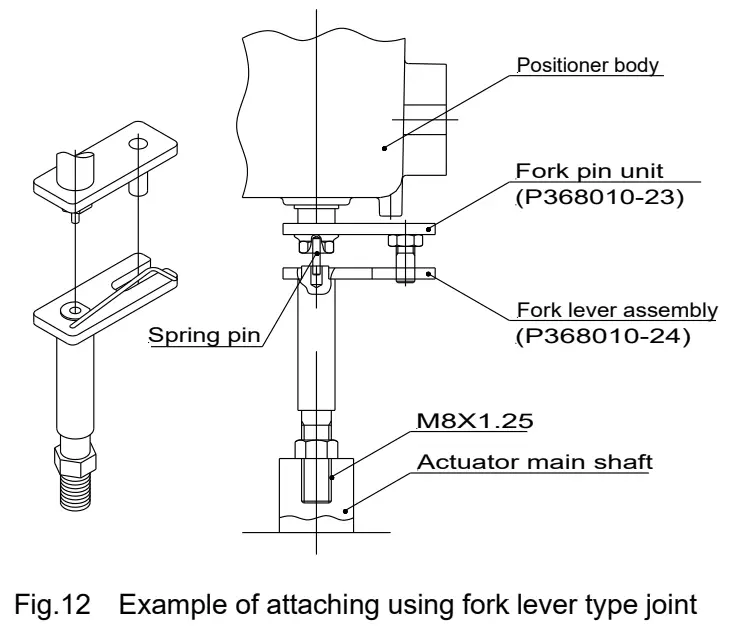 Positioner body

Fork pin unit
(P368010-23)

Fork lever assembly
(P368010-24)

Spring pin

M8X1.25

Actuator main shaft

Fig.12 Example of attaching using fork lever type joint