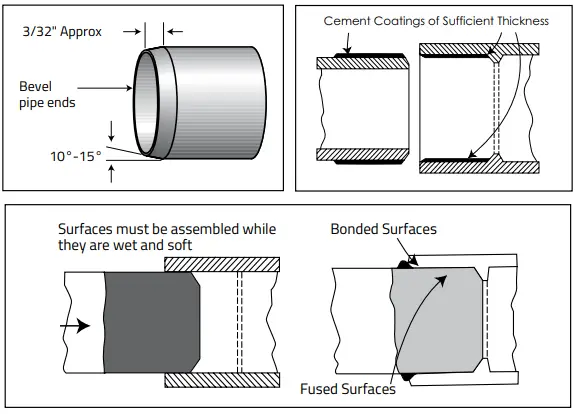 3/32" Approx

Bevel pipe ends

10°-15°

Cement Coatings of Sufficient Thickness

Surfaces must be assembled while they are wet and soft

Bonded Surfaces

Fused Surfaces