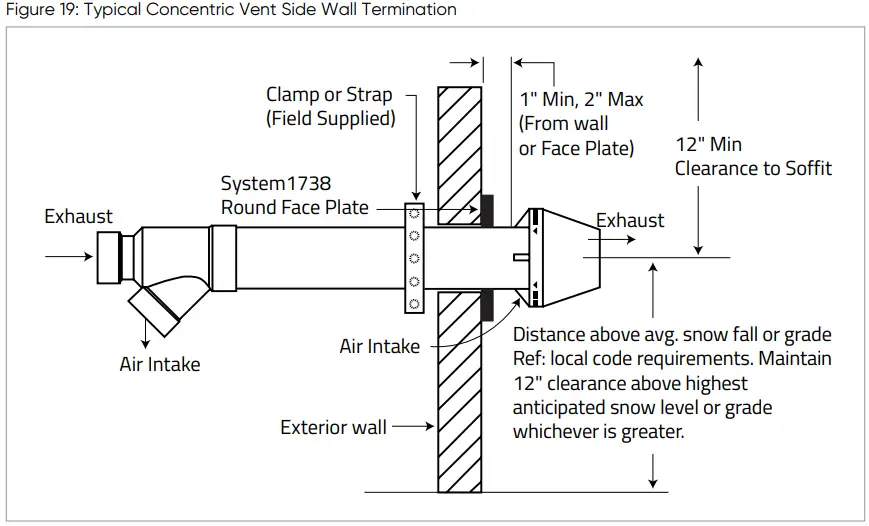 Figure 19: Typical Concentric Vent Side Wall Termination

Clamp or Strap
(Field Supplied)

1" Min, 2" Max
(From wall
or Face Plate)

12" Min
Clearance to Soffit

System1738
Round Face Plate

Exhaust

Exhaust

Air Intake

Air Intake

Distance above avg. snow fall or grade Ref: local code requirements. Maintain 12" clearance above highest anticipated snow level or grade whichever is greater.

Exterior wall