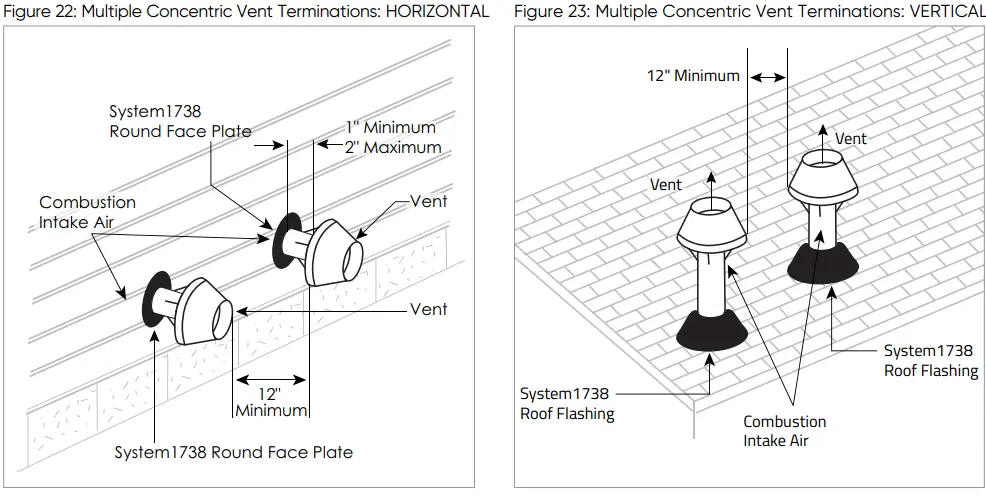 Figure 22: Multiple Concentric Vent Terminations: HORIZONTAL

System1738
Round Face Plate

1" Minimum
2" Maximum

Combustion
Intake Air

Vent

Vent

12"
Minimum

System1738 Round Face Plate

Figure 23: Multiple Concentric Vent Terminations: VERTICAL

12" Minimum

Vent

Vent

System1738
Roof Flashing

System1738
Roof Flashing

Combustion
Intake Air