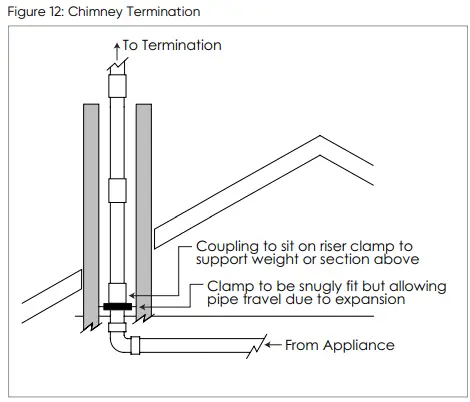 Figure 12: Chimney Termination

To Termination

Coupling to sit on riser clamp to support weight or section above

Clamp to be snugly fit but allowing pipe travel due to expansion

From Appliance