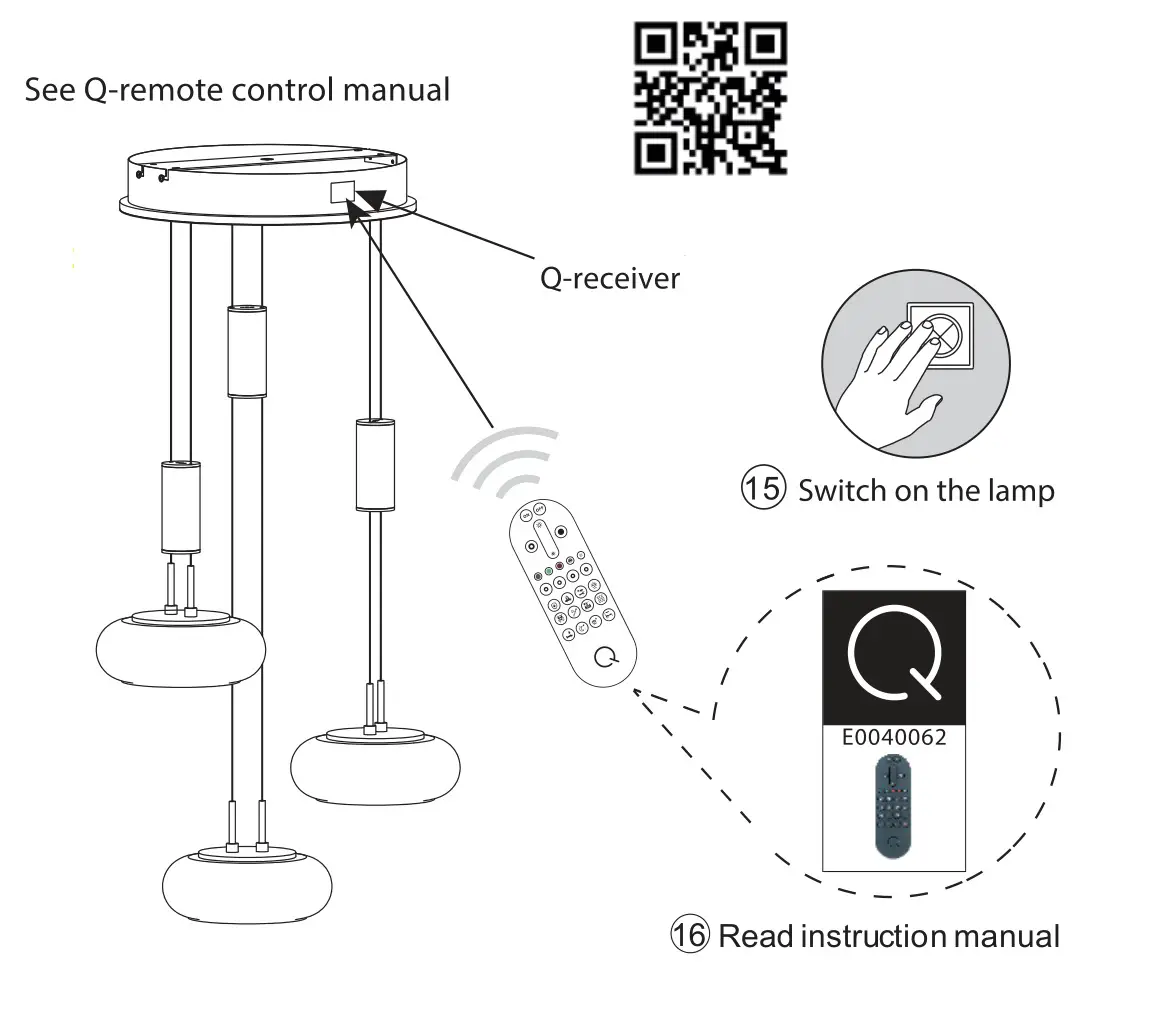 See Q-remote control manual

Q-receiver

15 Switch on the lamp

Q

E0040062

16 Read instruction manual