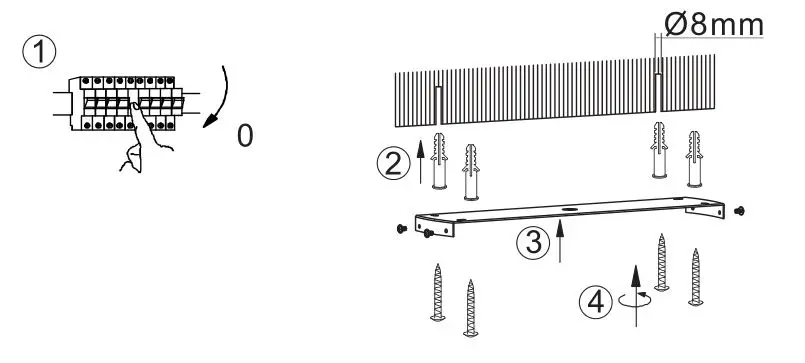 ①
0
Ø8mm
②
③
④