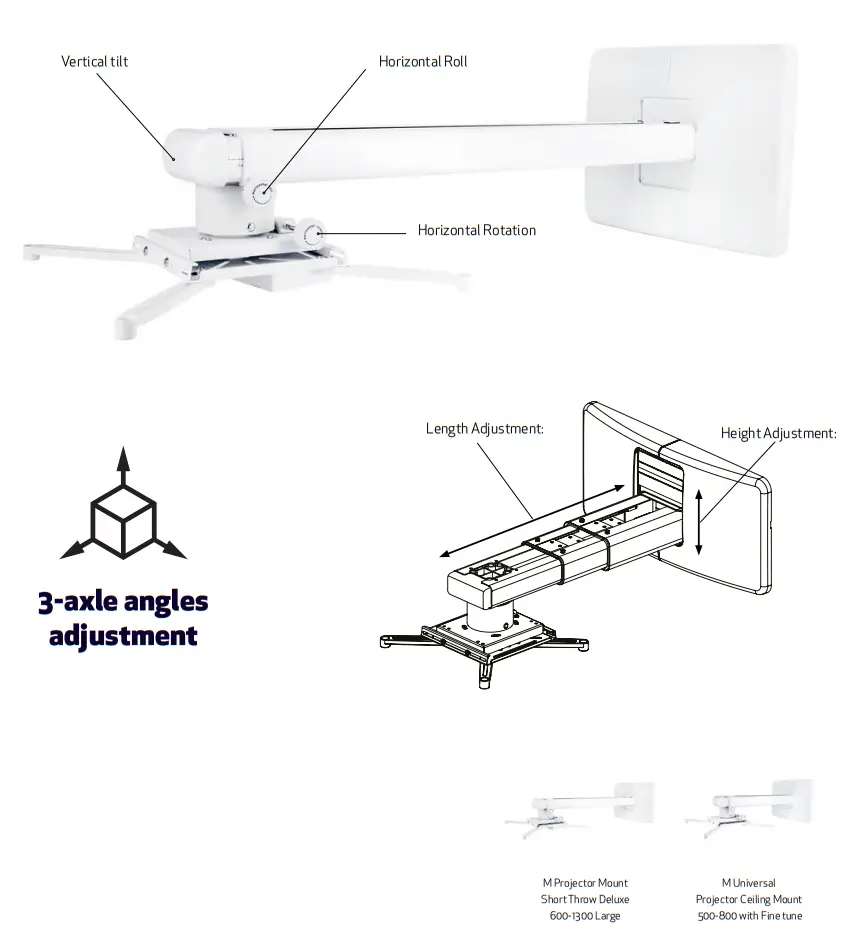 Vertical tilt

Horizontal Roll

Horizontal Rotation

Length Adjustment:

Height Adjustment:

3-axle angles adjustment

M Projector Mount Short Throw Deluxe 600-1300 Large

M Universal Projector Ceiling Mount 500-800 with Fine tune