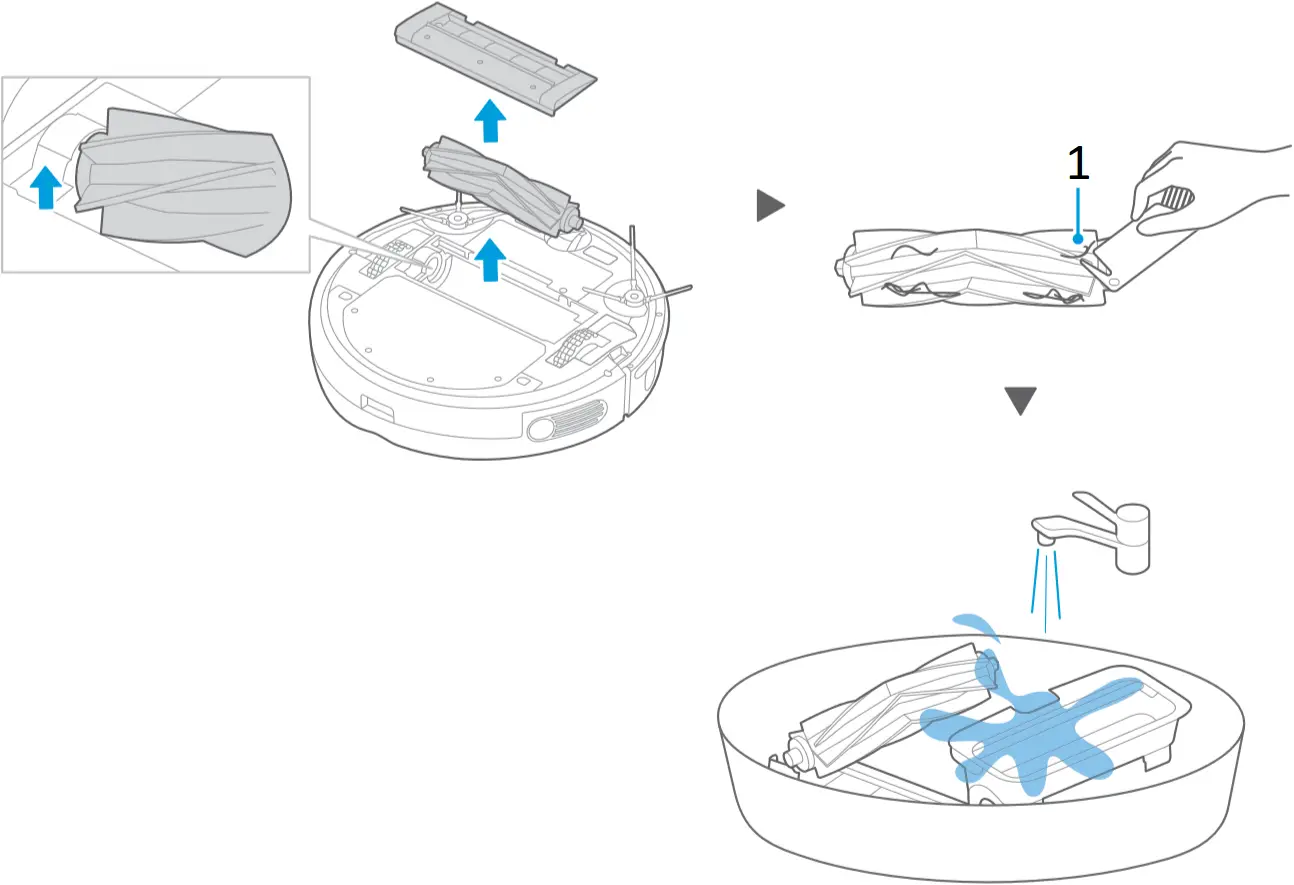 1