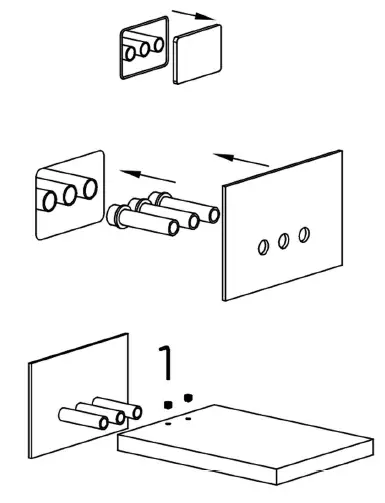 1